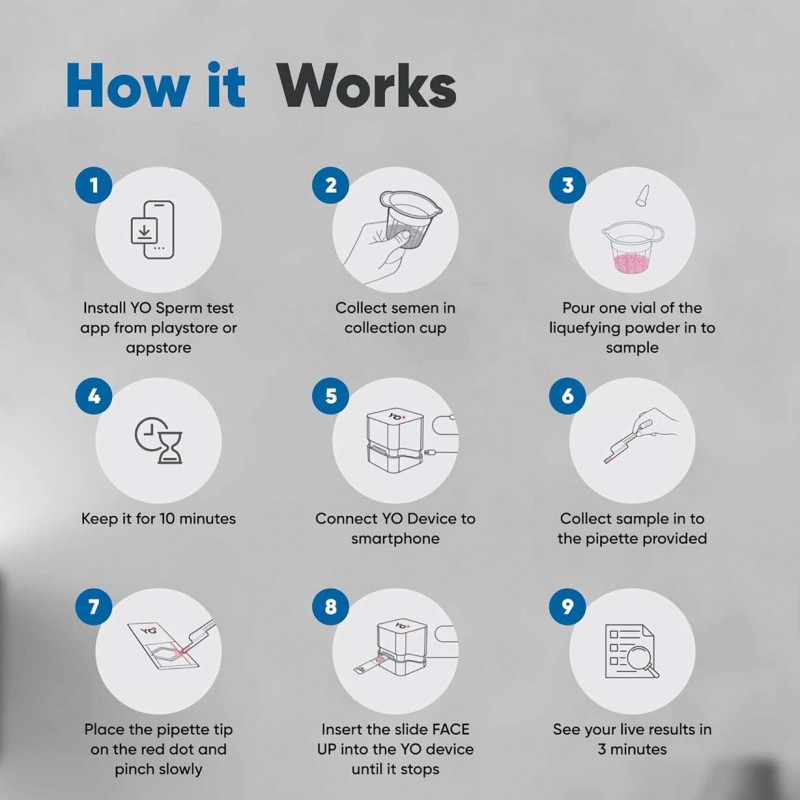 How it Works

1

Install YO Sperm test app from playstore or appstore

2

Collect semen in collection cup

3

Pour one vial of the liquefying powder in to sample

4

Keep it for 10 minutes

5

YO

Connect YO Device to smartphone

6

Collect sample in to the pipette provided

7

YO

Place the pipette tip on the red dot and pinch slowly

8

YO

Insert the slide FACE UP into the YO device until it stops

9

See your live results in 3 minutes